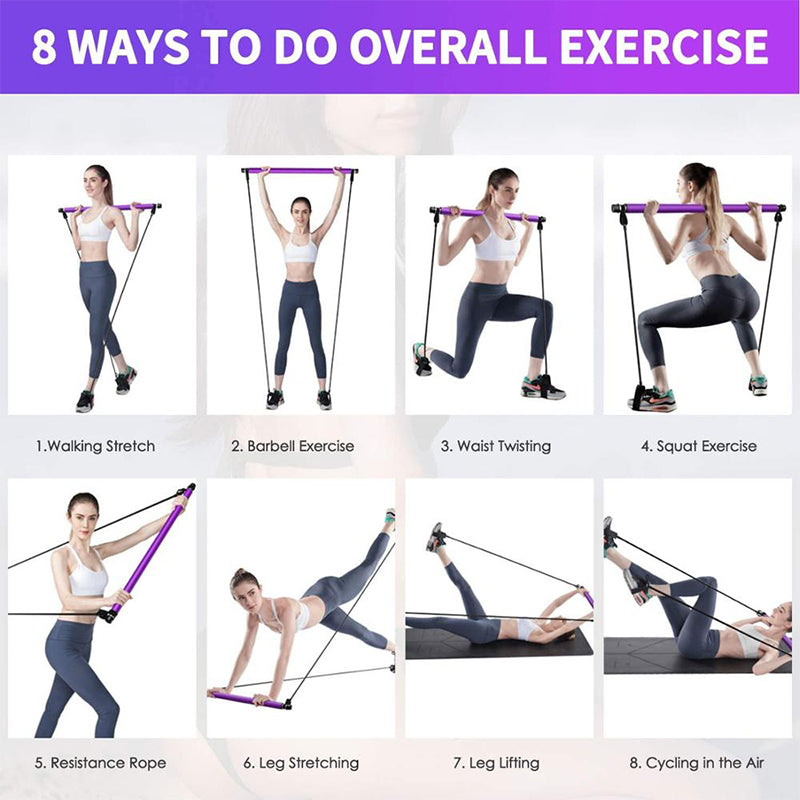 8 WAYS TO DO OVERALL EXERCISE

1.Walking Stretch

2. Barbell Exercise

3. Waist Twisting

4. Squat Exercise

5. Resistance Rope

6. Leg Stretching

7. Leg Lifting

8. Cycling in the Air